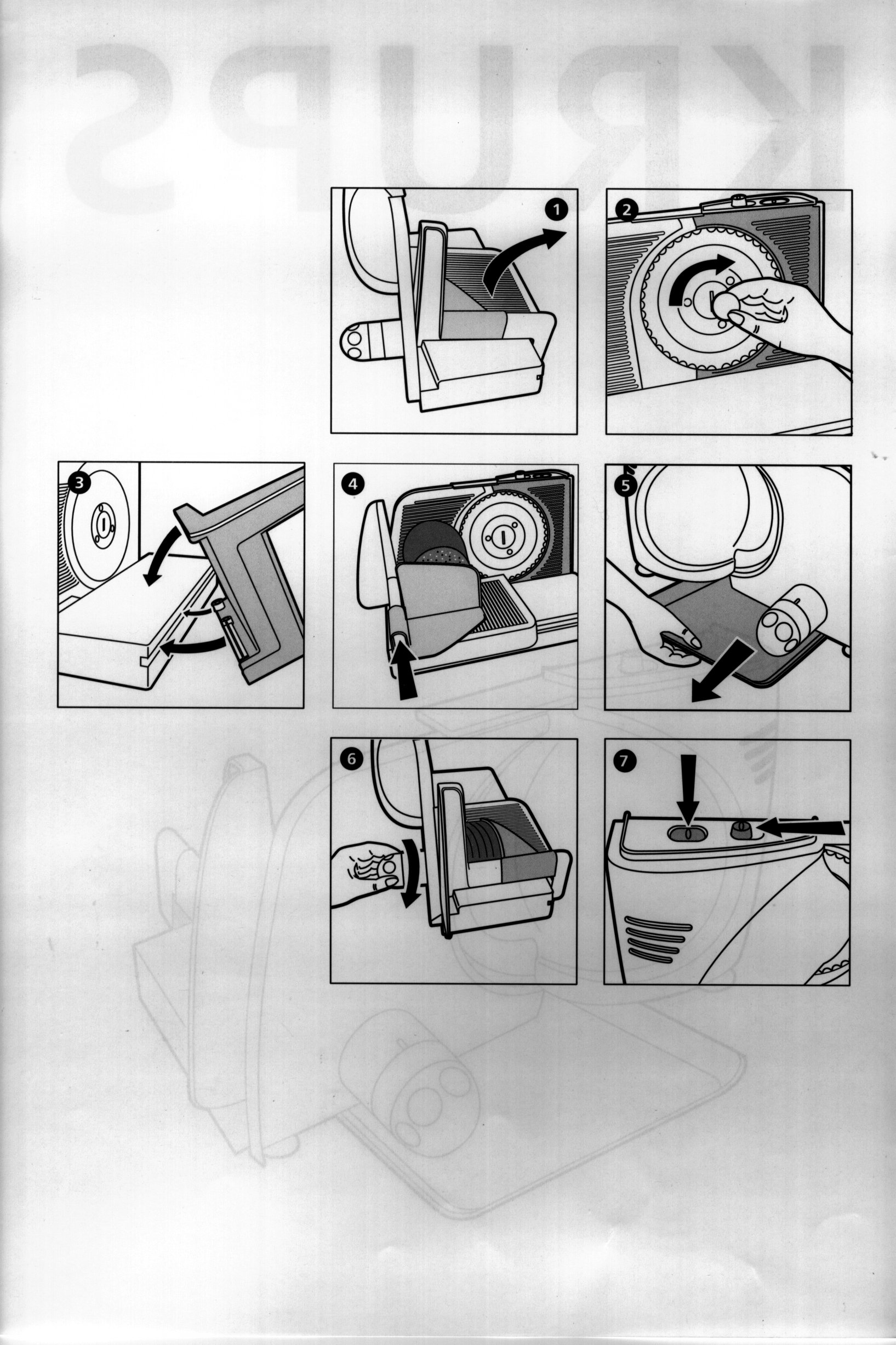 KRUPS

1

2

3

4

5

6

7